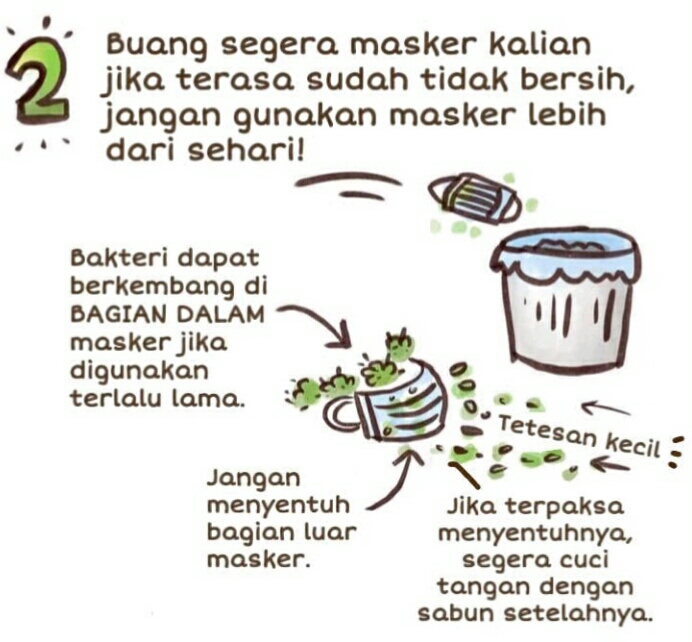 2

Buang segera masker kalian jika terasa sudah tidak bersih, jangan gunakan masker lebih dari sehari!

Bakteri dapat berkembang di BAGIAN DALAM masker jika digunakan terlalu lama.

Tetesan kecil

Jangan menyentuh bagian luar masker.

Jika terpaksa menyentuhnya, segera cuci tangan dengan sabun setelahnya.